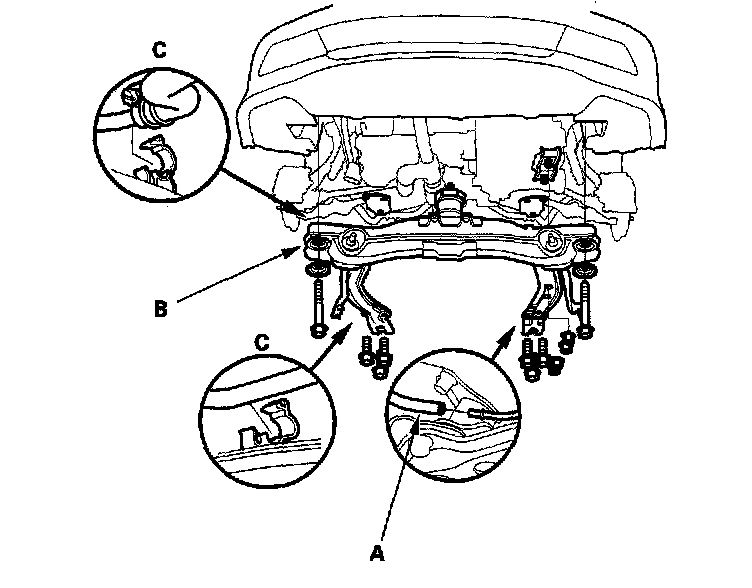 C

B

C

A