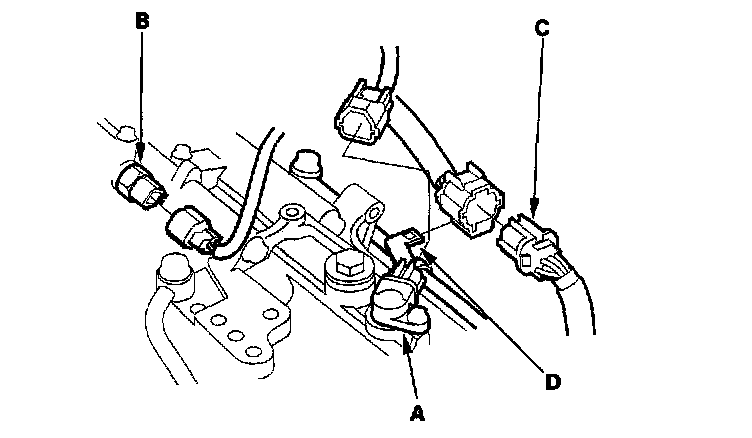 B
C
D
A