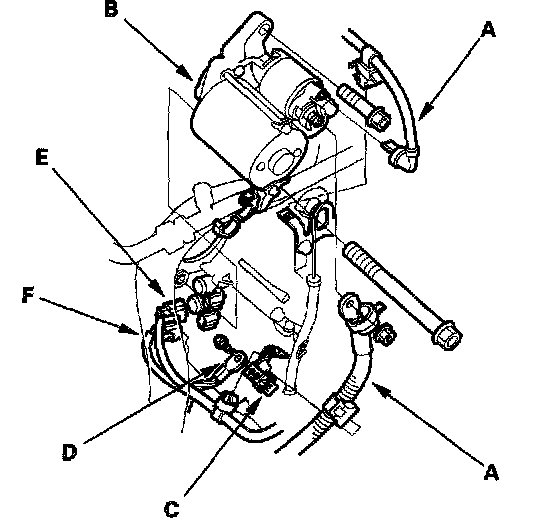 B
A
E
F
D
C
A