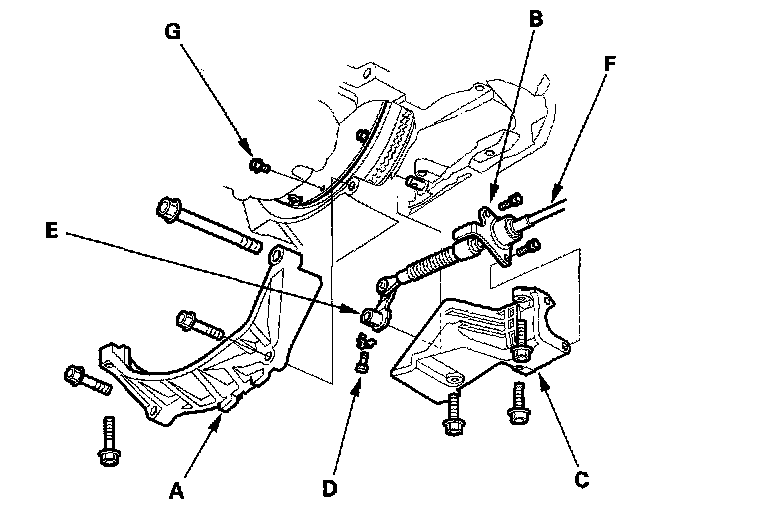 G
B
F
E
A
D
C