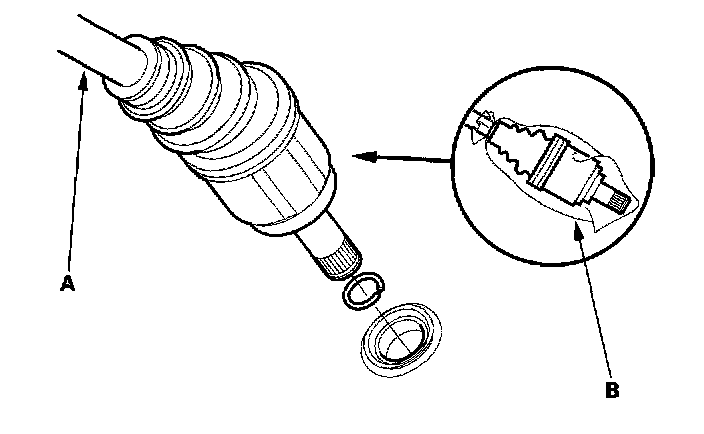 A

B