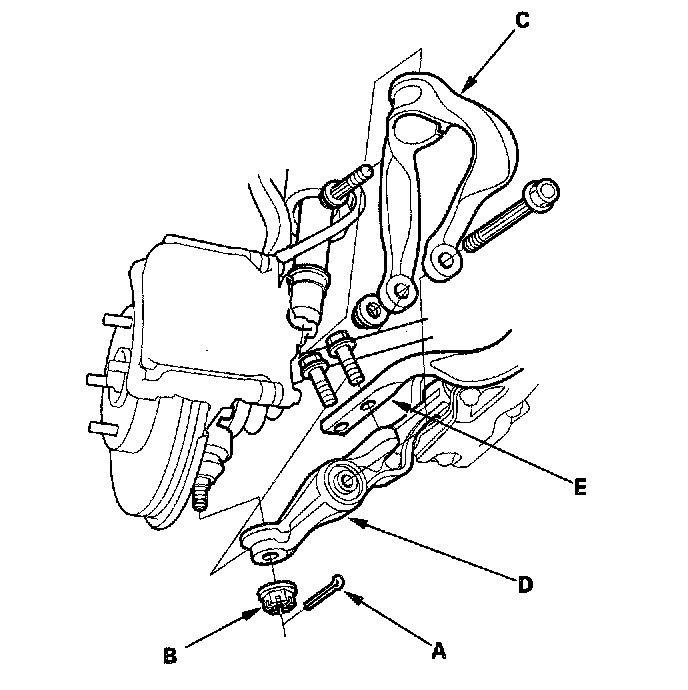 C
E
D
B
A