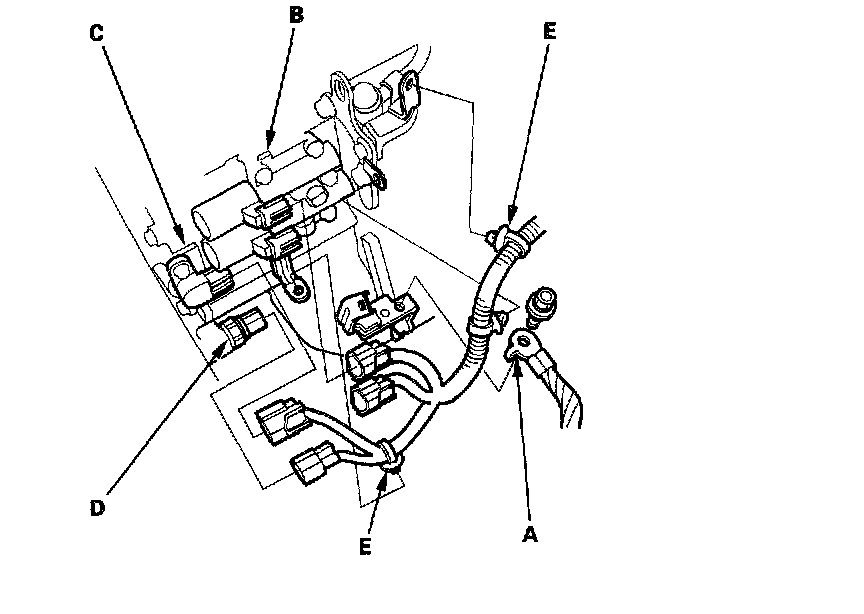 C
B
E
D
E
A