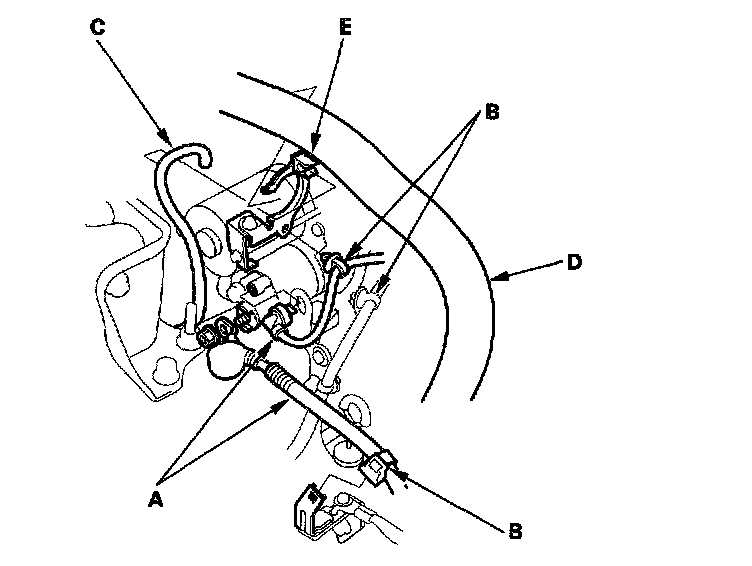 C
E
B
D
A
B