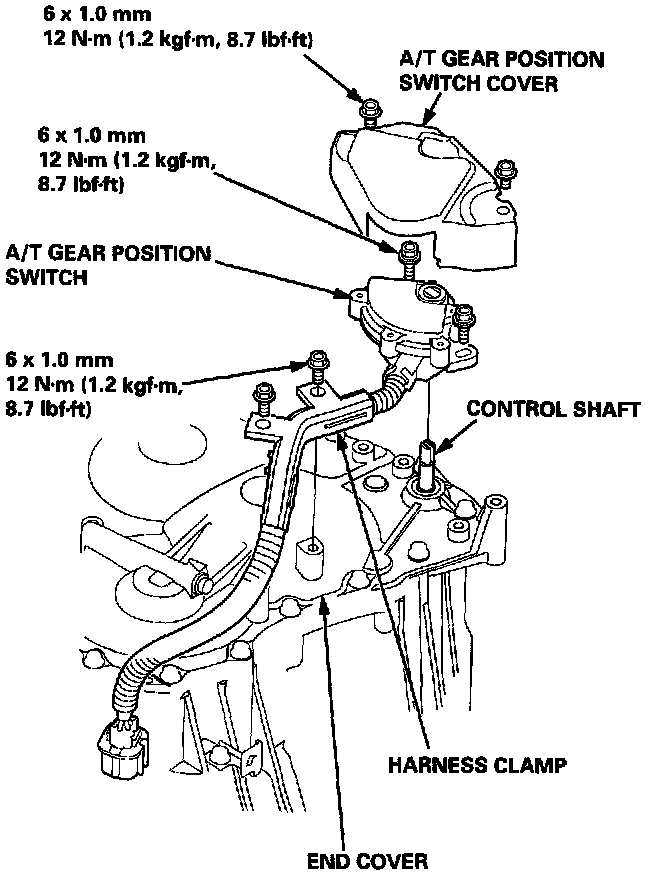 6 x 1.0 mm
12 N·m (1.2 kgf·m, 8.7 lbf·ft)

A/T GEAR POSITION SWITCH COVER

6 x 1.0 mm
12 N·m (1.2 kgf·m, 8.7 lbf·ft)

A/T GEAR POSITION SWITCH

6 x 1.0 mm
12 N·m (1.2 kgf·m, 8.7 lbf·ft)

CONTROL SHAFT

HARNESS CLAMP

END COVER