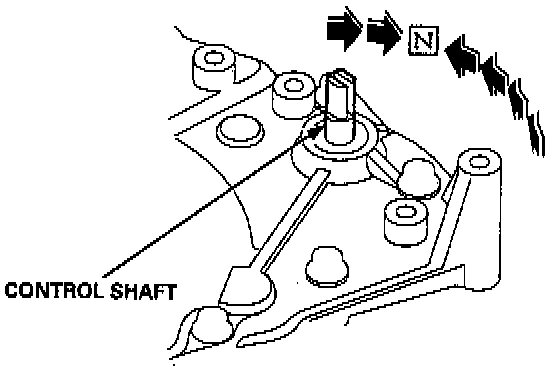 N

CONTROL SHAFT