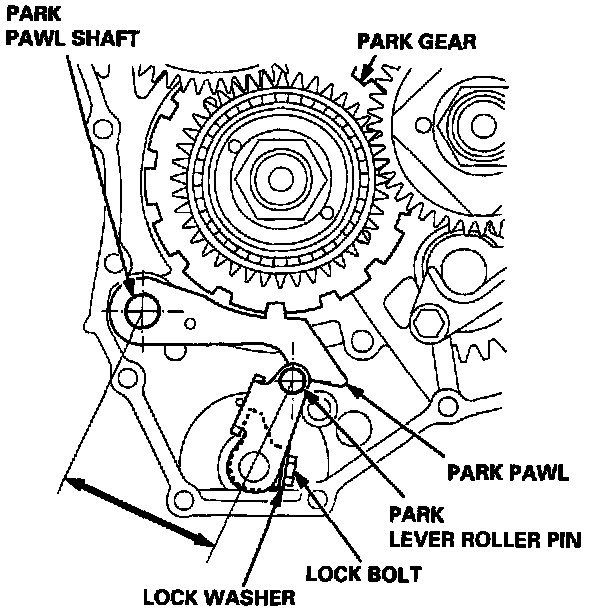 PARK
PAWL SHAFT

PARK GEAR

PARK PAWL

PARK
LEVER ROLLER PIN

LOCK BOLT

LOCK WASHER