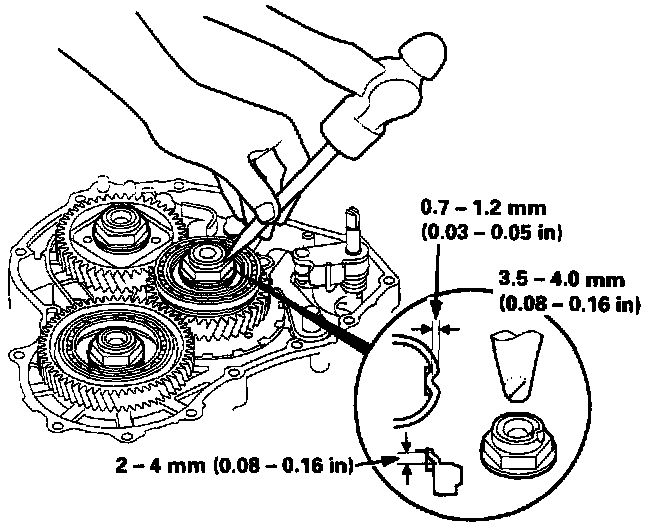 0.7 – 1.2 mm
(0.03 – 0.05 in)

3.5 – 4.0 mm
(0.08 – 0.16 in)

2 – 4 mm (0.08 – 0.16 in)