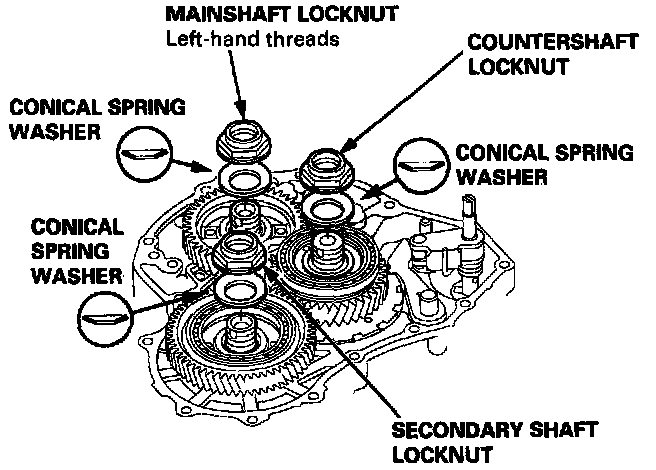 MAINSHAFT LOCKNUT
Left-hand threads

COUNTERSHAFT LOCKNUT

CONICAL SPRING WASHER

CONICAL SPRING WASHER

CONICAL SPRING WASHER

SECONDARY SHAFT LOCKNUT