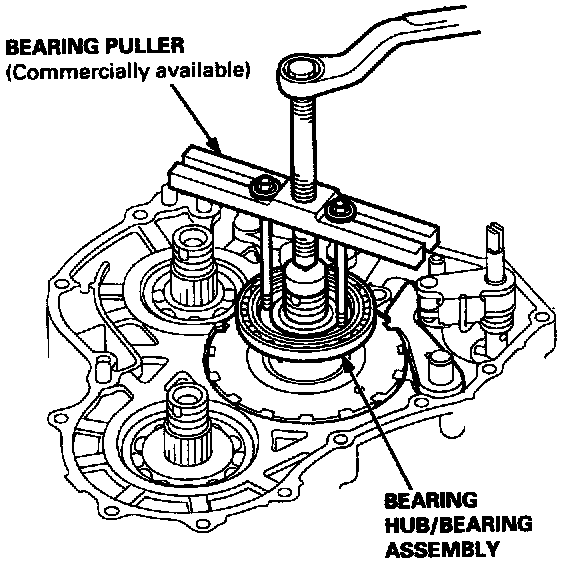 BEARING PULLER
(Commercially available)

BEARING
HUB/BEARING
ASSEMBLY