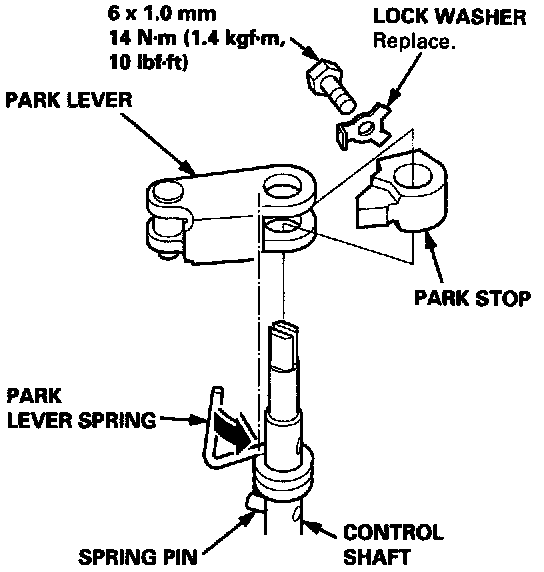 6 x 1.0 mm
14 N·m (1.4 kgf·m, 10 lbf·ft)

LOCK WASHER
Replace.

PARK LEVER

PARK STOP

PARK LEVER SPRING

SPRING PIN

CONTROL SHAFT