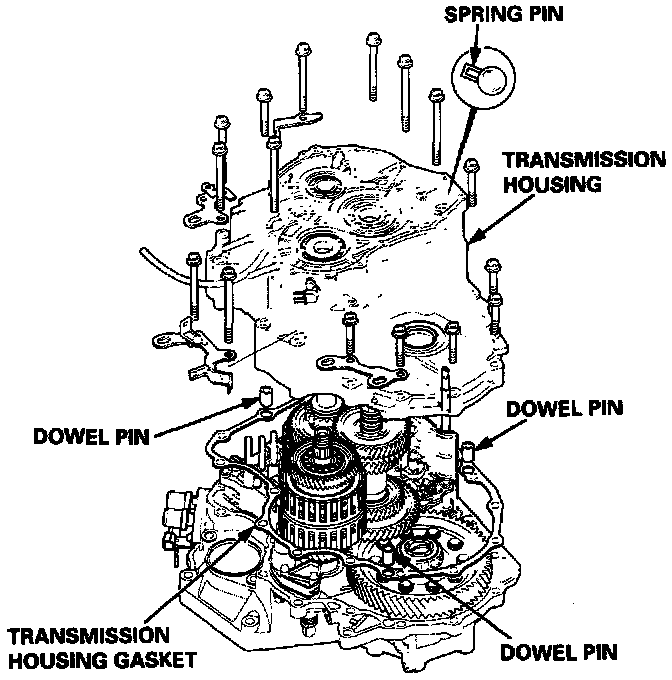 SPRING PIN

TRANSMISSION HOUSING

DOWEL PIN

DOWEL PIN

TRANSMISSION HOUSING GASKET

DOWEL PIN