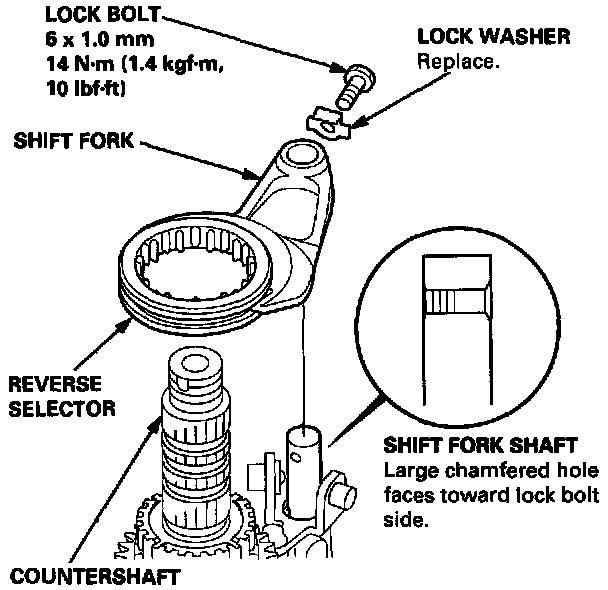 LOCK BOLT
6 x 1.0 mm
14 N·m (1.4 kgf·m, 10 lbf·ft)

LOCK WASHER
Replace.

SHIFT FORK

REVERSE SELECTOR

SHIFT FORK SHAFT
Large chamfered hole faces toward lock bolt side.

COUNTERSHAFT