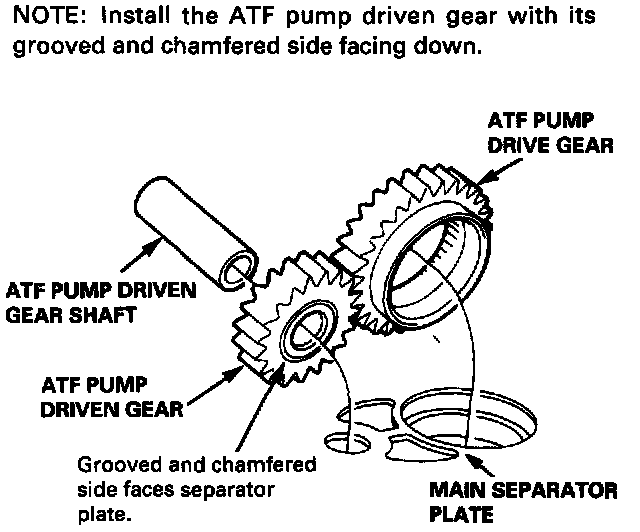 NOTE: Install the ATF pump driven gear with its grooved and chamfered side facing down.

ATF PUMP DRIVE GEAR

ATF PUMP DRIVEN GEAR SHAFT

ATF PUMP DRIVEN GEAR

Grooved and chamfered side faces separator plate.

MAIN SEPARATOR PLATE