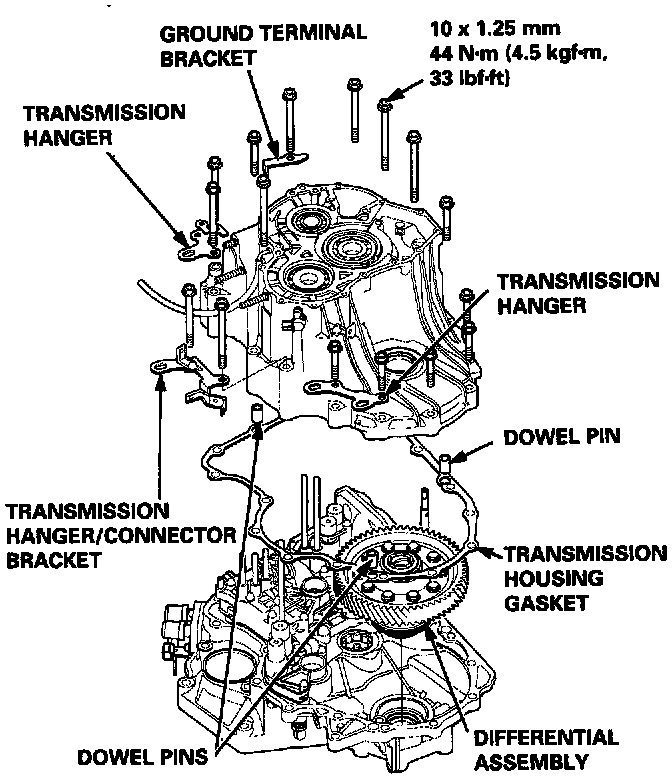 GROUND TERMINAL BRACKET

10 x 1.25 mm
44 N·m (4.5 kgf·m, 33 lbf·ft)

TRANSMISSION HANGER

TRANSMISSION HANGER

DOWEL PIN

TRANSMISSION HANGER/CONNECTOR BRACKET

TRANSMISSION HOUSING GASKET

DOWEL PINS

DIFFERENTIAL ASSEMBLY