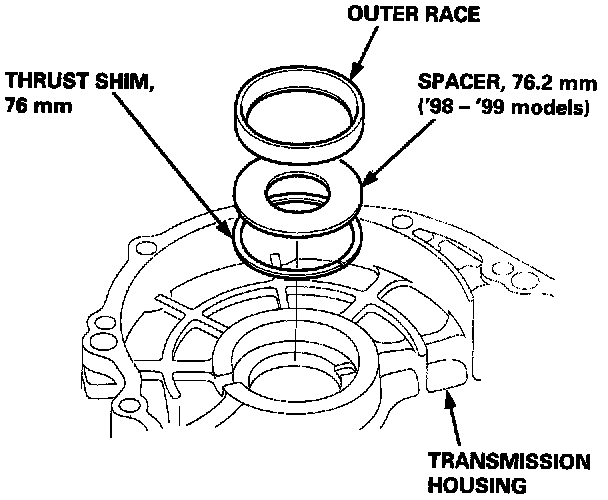 OUTER RACE

THRUST SHIM, 76 mm

SPACER, 76.2 mm ('98 – '99 models)

TRANSMISSION HOUSING