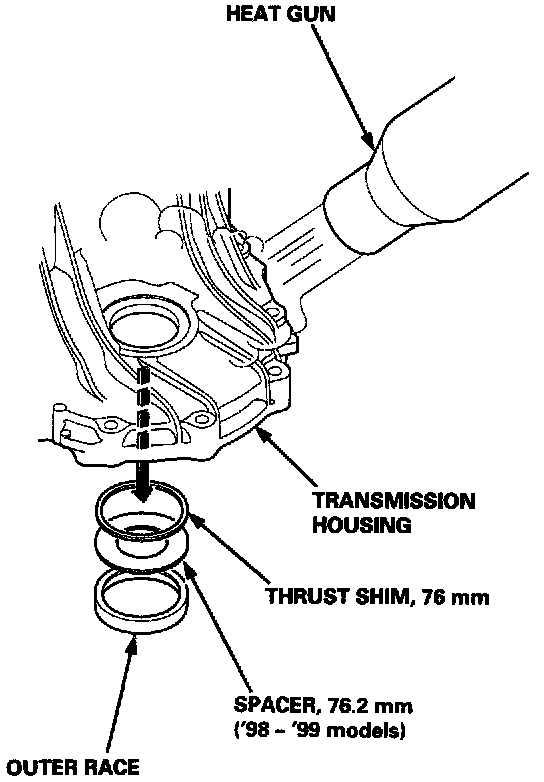 HEAT GUN

TRANSMISSION HOUSING

THRUST SHIM, 76 mm

SPACER, 76.2 mm ('98 – '99 models)

OUTER RACE