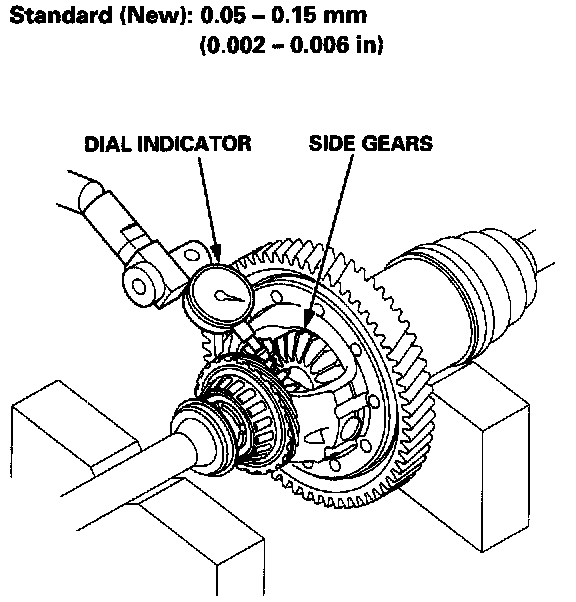 Standard (New): 0.05 – 0.15 mm
(0.002 – 0.006 in)

DIAL INDICATOR

SIDE GEARS