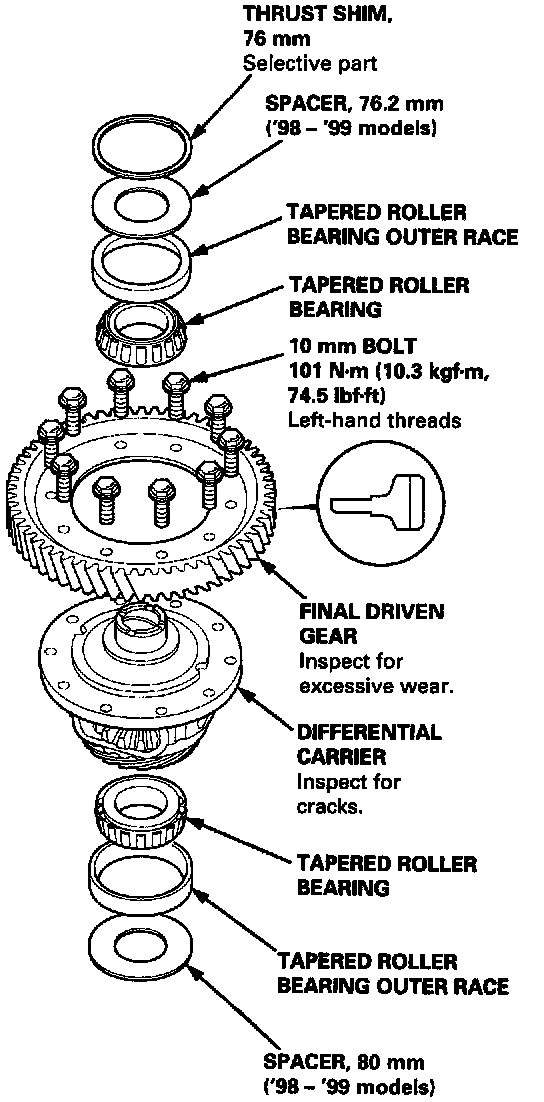 THRUST SHIM, 76 mm
Selective part

SPACER, 76.2 mm
('98 – '99 models)

TAPERED ROLLER BEARING OUTER RACE

TAPERED ROLLER BEARING

10 mm BOLT
101 N·m (10.3 kgf·m, 74.5 lbf·ft)
Left-hand threads

FINAL DRIVEN GEAR
Inspect for excessive wear.

DIFFERENTIAL CARRIER
Inspect for cracks.

TAPERED ROLLER BEARING

TAPERED ROLLER BEARING OUTER RACE

SPACER, 80 mm
('98 – '99 models)