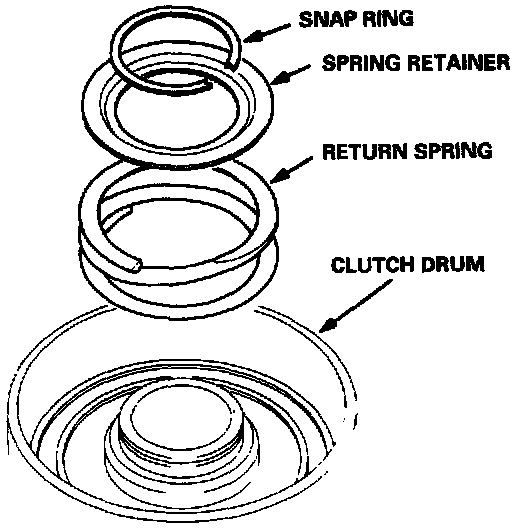 SNAP RING
SPRING RETAINER
RETURN SPRING
CLUTCH DRUM