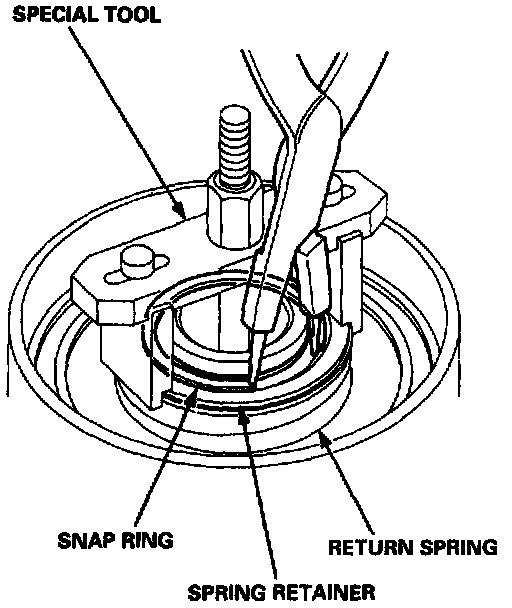 SPECIAL TOOL

SNAP RING

RETURN SPRING

SPRING RETAINER