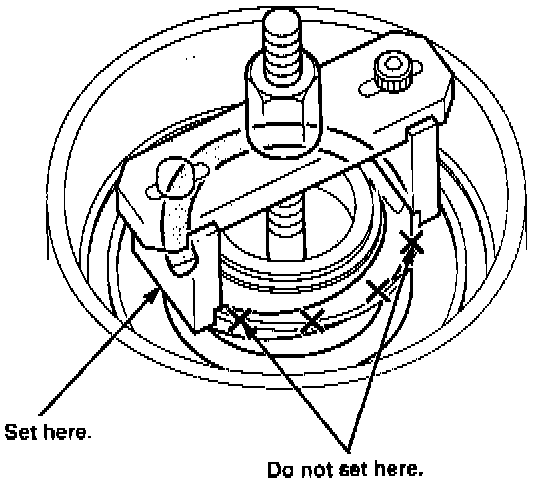 Set here.

Do not set here.