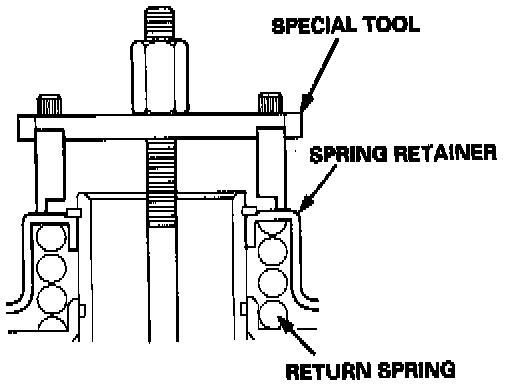 SPECIAL TOOL

SPRING RETAINER

RETURN SPRING