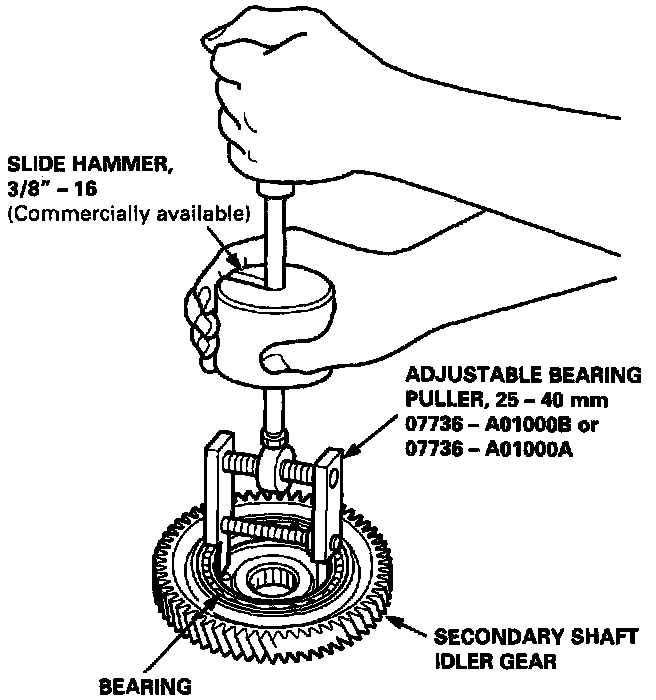 SLIDE HAMMER,
3/8" – 16
(Commercially available)

ADJUSTABLE BEARING PULLER, 25 – 40 mm
07736 – A01000B or
07736 – A01000A

SECONDARY SHAFT IDLER GEAR

BEARING