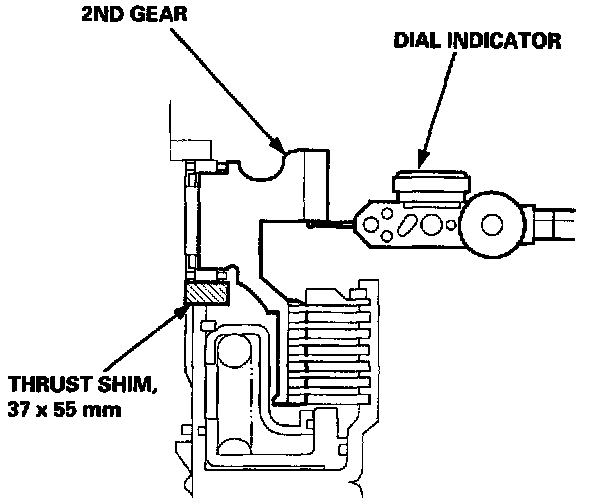 2ND GEAR

DIAL INDICATOR

THRUST SHIM, 37 x 55 mm