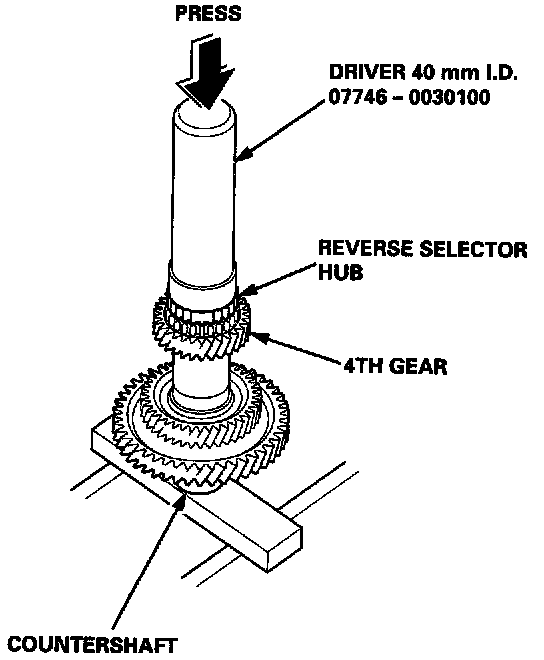 PRESS

DRIVER 40 mm I.D.
07746 – 0030100

REVERSE SELECTOR HUB

4TH GEAR

COUNTERSHAFT