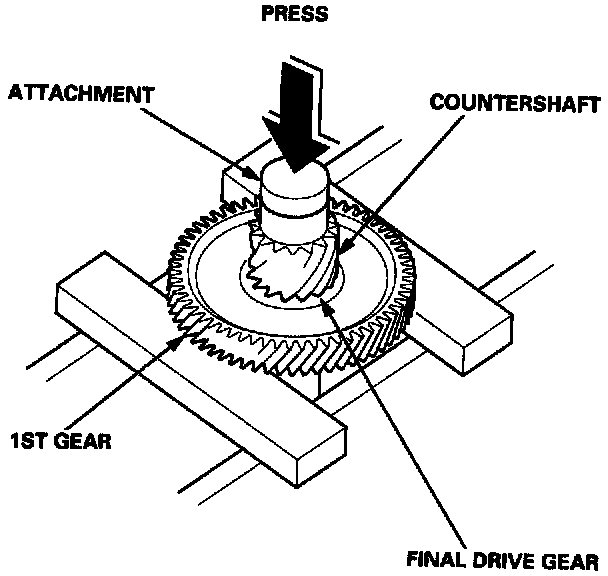 PRESS

ATTACHMENT

COUNTERSHAFT

1ST GEAR

FINAL DRIVE GEAR