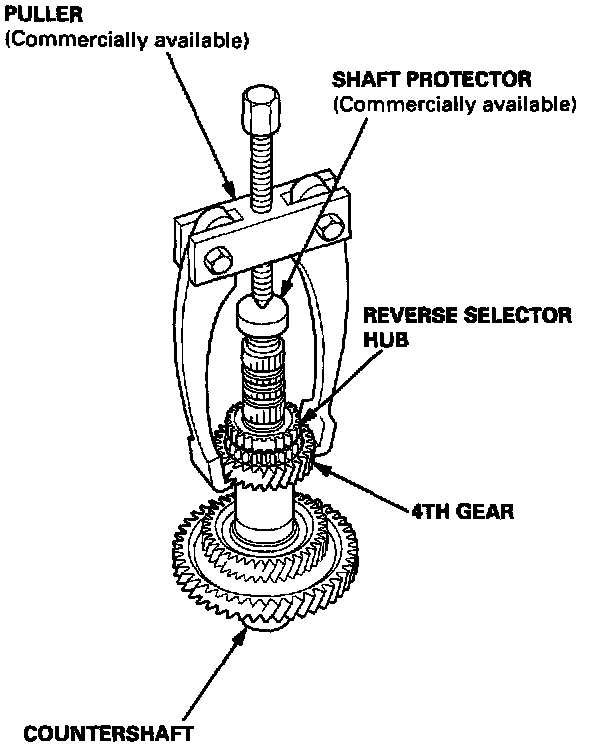 PULLER
(Commercially available)

SHAFT PROTECTOR
(Commercially available)

REVERSE SELECTOR
HUB

4TH GEAR

COUNTERSHAFT