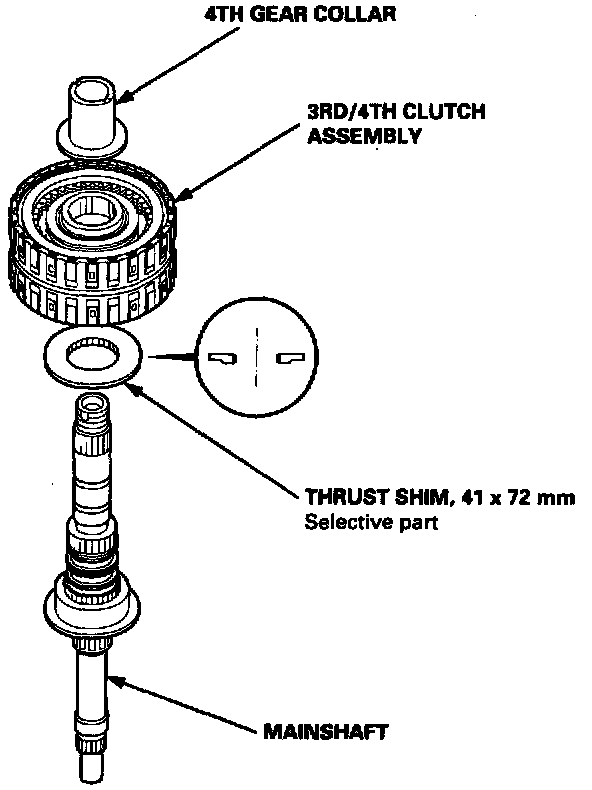 4TH GEAR COLLAR

3RD/4TH CLUTCH ASSEMBLY

THRUST SHIM, 41 x 72 mm
Selective part

MAINSHAFT