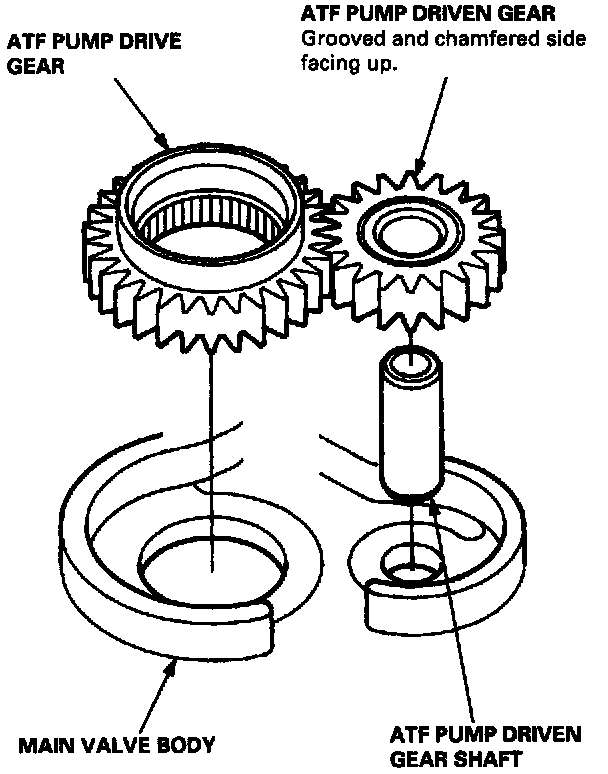 ATF PUMP DRIVE GEAR

ATF PUMP DRIVEN GEAR
Grooved and chamfered side facing up.

MAIN VALVE BODY

ATF PUMP DRIVEN GEAR SHAFT