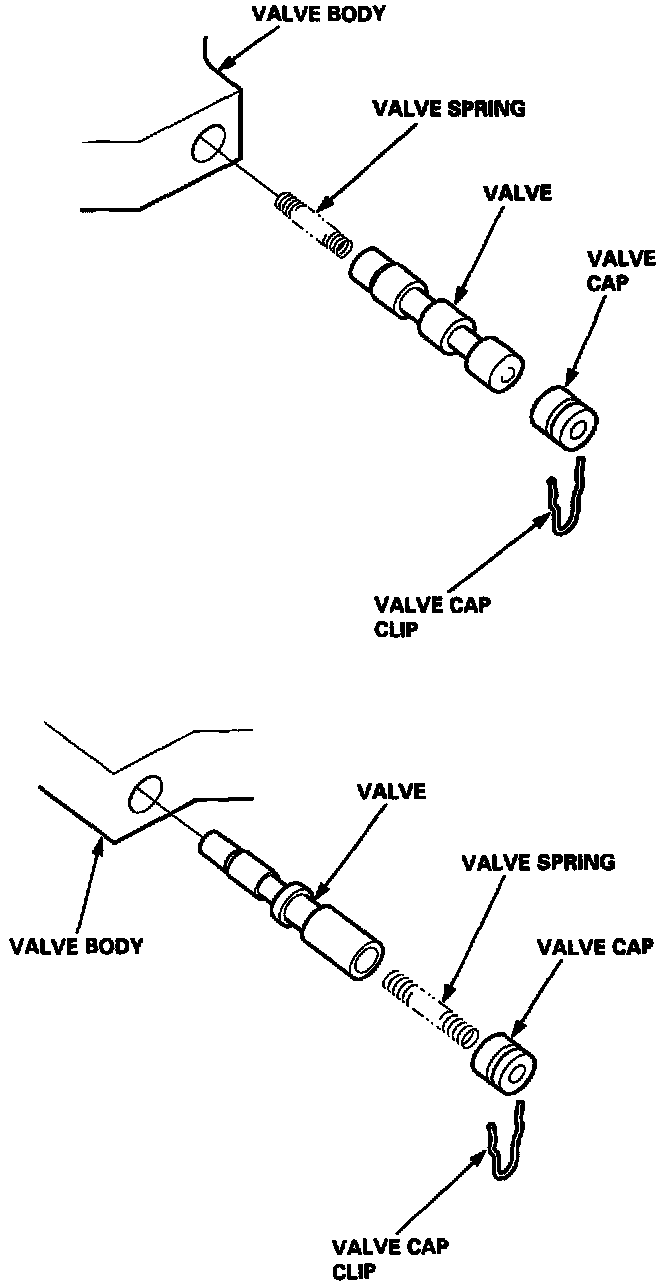 VALVE BODY

VALVE SPRING

VALVE

VALVE CAP

VALVE CAP CLIP

VALVE

VALVE SPRING

VALVE BODY

VALVE CAP

VALVE CAP CLIP