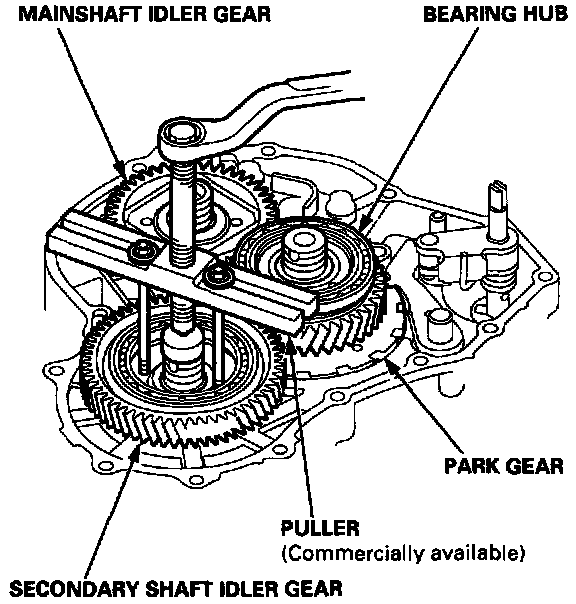 MAINSHAFT IDLER GEAR

BEARING HUB

PARK GEAR

PULLER
(Commercially available)

SECONDARY SHAFT IDLER GEAR