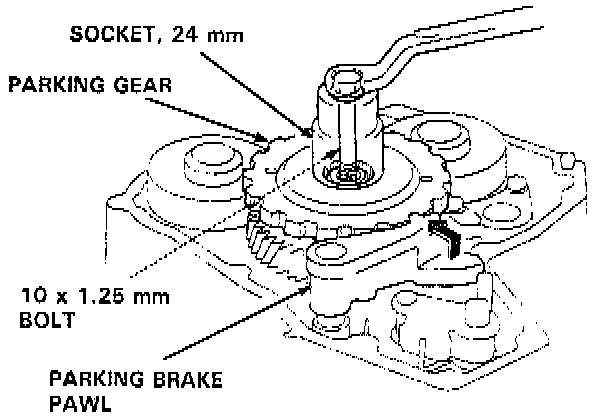 SOCKET, 24 mm

PARKING GEAR

10 x 1.25 mm
BOLT

PARKING BRAKE
PAWL