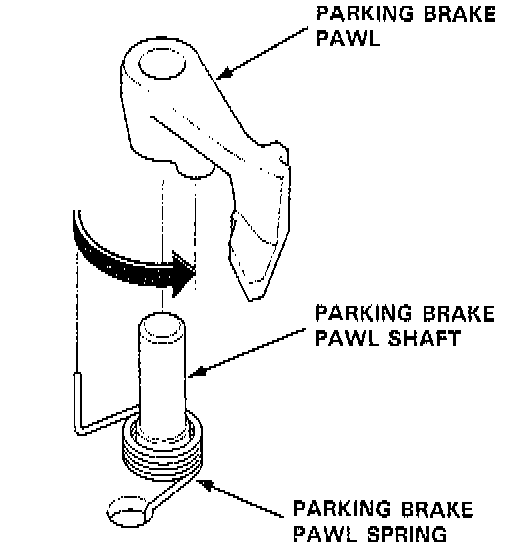 PARKING BRAKE PAWL

PARKING BRAKE PAWL SHAFT

PARKING BRAKE PAWL SPRING