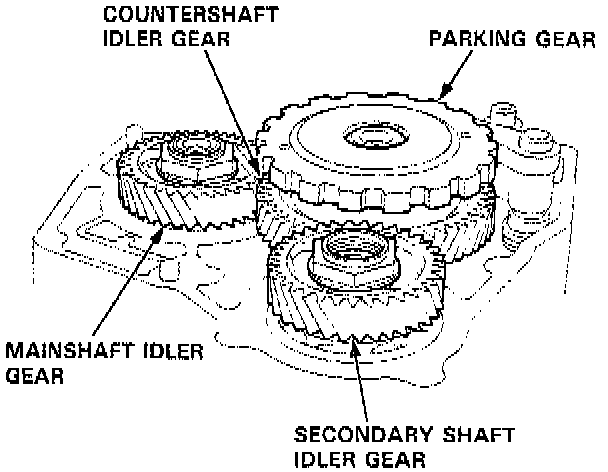 COUNTERSHAFT IDLER GEAR

PARKING GEAR

MAINSHAFT IDLER GEAR

SECONDARY SHAFT IDLER GEAR