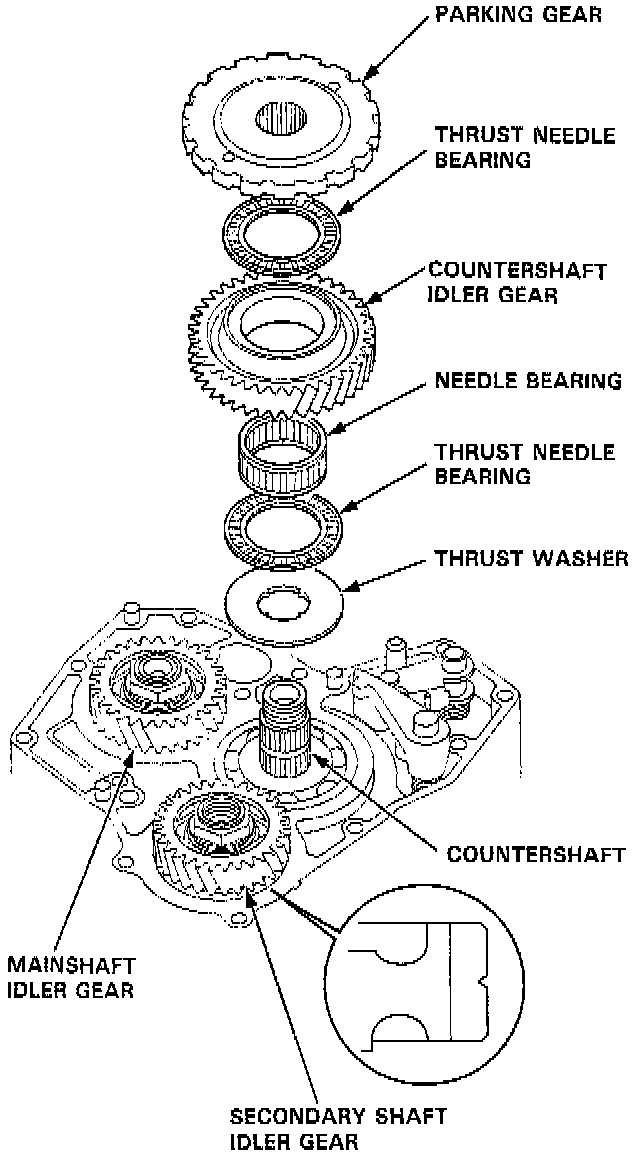 PARKING GEAR

THRUST NEEDLE BEARING

COUNTERSHAFT IDLER GEAR

NEEDLE BEARING

THRUST NEEDLE BEARING

THRUST WASHER

COUNTERSHAFT

MAINSHAFT IDLER GEAR

SECONDARY SHAFT IDLER GEAR