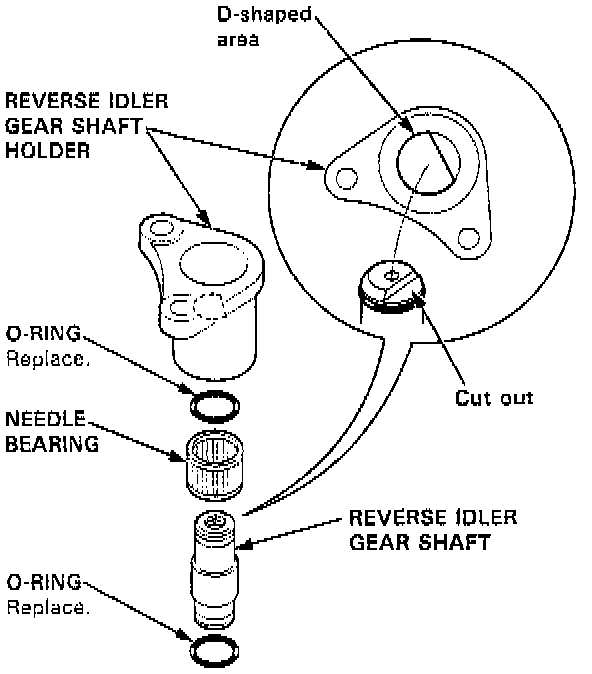 D-shaped area

REVERSE IDLER GEAR SHAFT HOLDER

O-RING
Replace.

NEEDLE BEARING

Cut out

REVERSE IDLER GEAR SHAFT

O-RING
Replace.