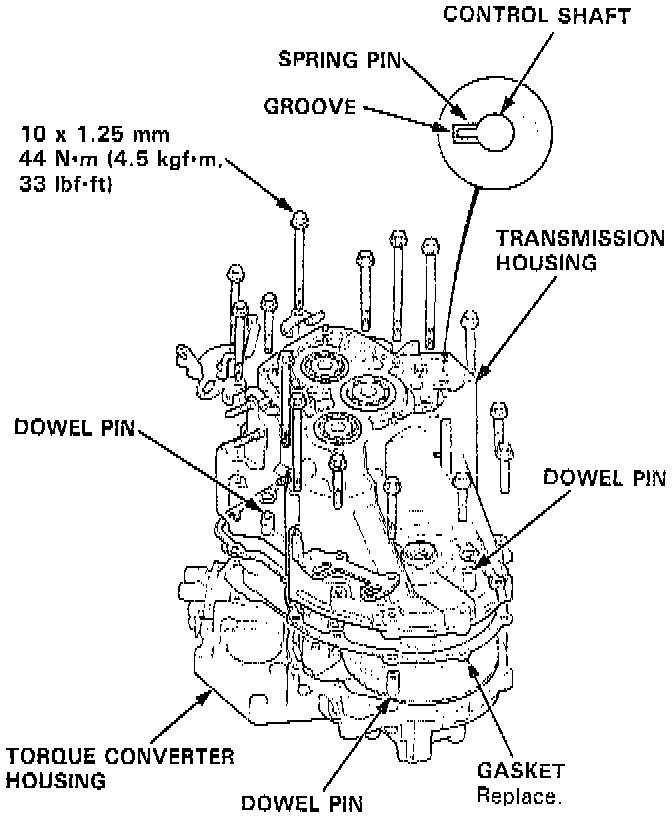 CONTROL SHAFT

SPRING PIN

GROOVE

10 x 1.25 mm
44 N·m (4.5 kgf·m, 33 lbf·ft)

TRANSMISSION HOUSING

DOWEL PIN

DOWEL PIN

TORQUE CONVERTER HOUSING

DOWEL PIN

GASKET
Replace.