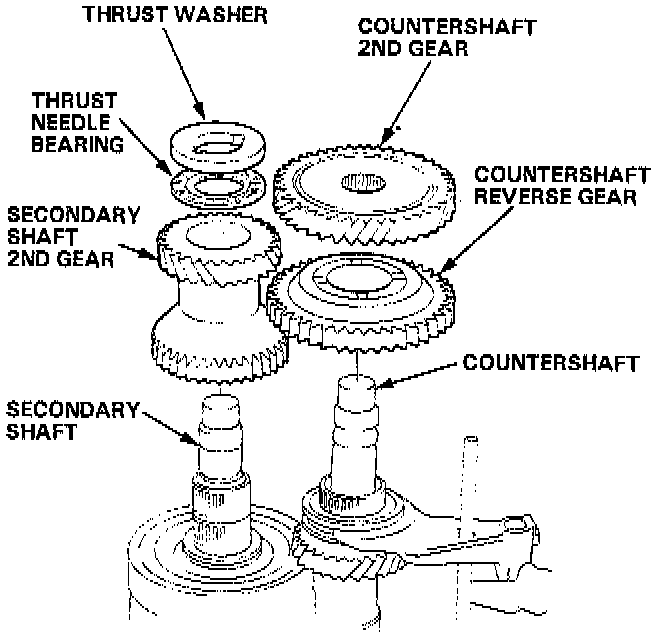 THRUST WASHER

COUNTERSHAFT 2ND GEAR

THRUST NEEDLE BEARING

COUNTERSHAFT REVERSE GEAR

SECONDARY SHAFT 2ND GEAR

COUNTERSHAFT

SECONDARY SHAFT