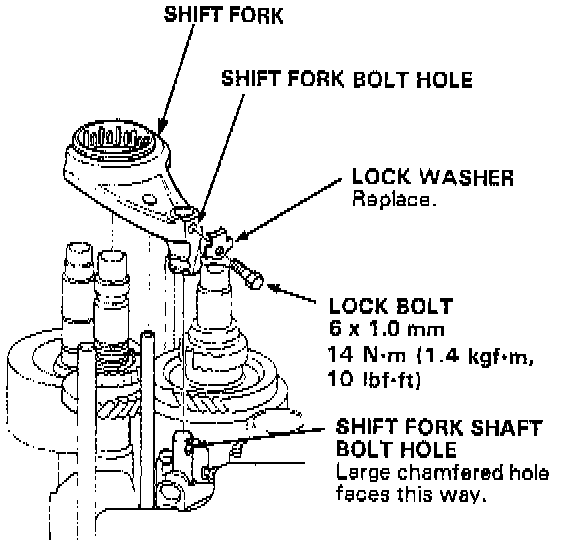 SHIFT FORK

SHIFT FORK BOLT HOLE

LOCK WASHER
Replace.

LOCK BOLT
6 x 1.0 mm
14 N·m (1.4 kgf·m, 10 lbf·ft)

SHIFT FORK SHAFT BOLT HOLE
Large chamfered hole faces this way.