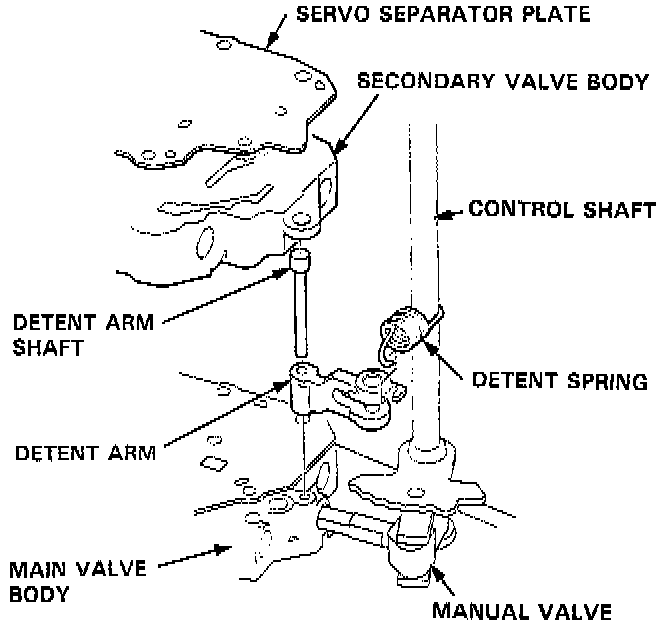 SERVO SEPARATOR PLATE

SECONDARY VALVE BODY

CONTROL SHAFT

DETENT ARM SHAFT

DETENT SPRING

DETENT ARM

MAIN VALVE BODY

MANUAL VALVE