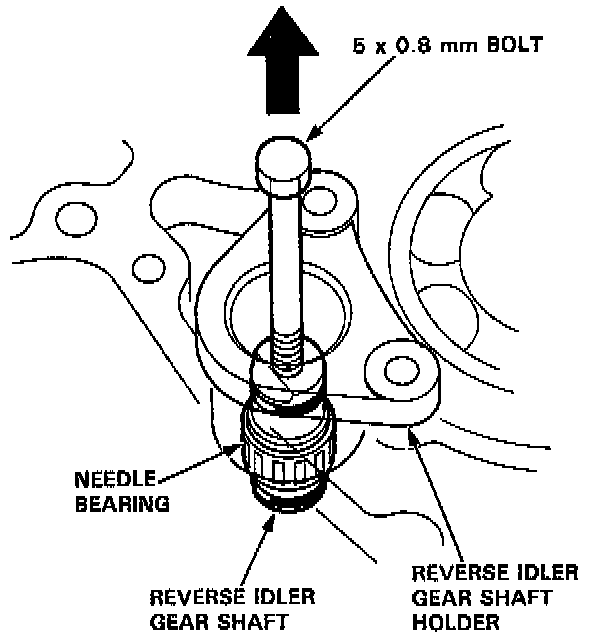 5 x 0.8 mm BOLT

NEEDLE BEARING

REVERSE IDLER GEAR SHAFT

REVERSE IDLER GEAR SHAFT HOLDER