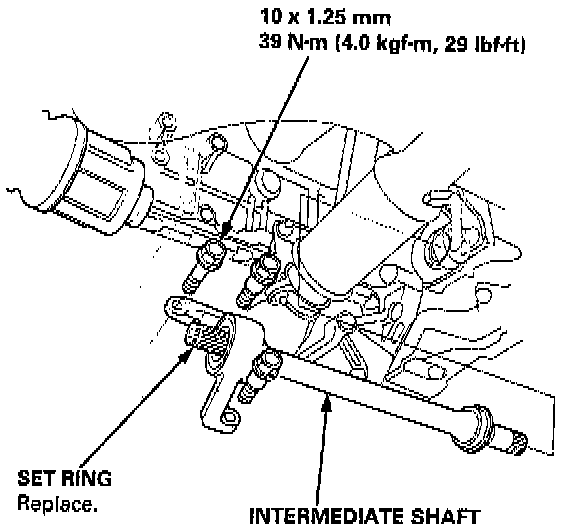 10 x 1.25 mm
39 N·m (4.0 kgf·m, 29 lbf·ft)

SET RING
Replace.

INTERMEDIATE SHAFT