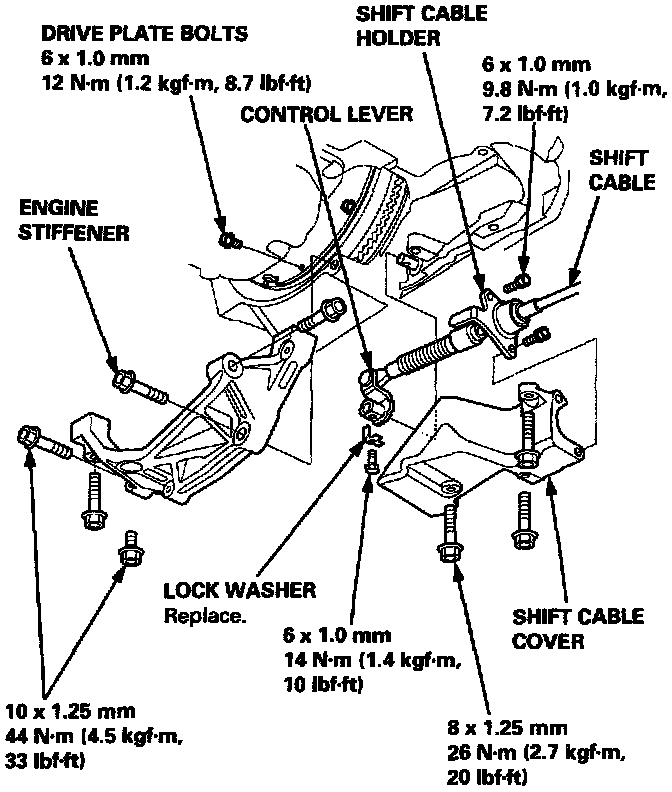 DRIVE PLATE BOLTS
6 x 1.0 mm
12 N·m (1.2 kgf·m, 8.7 lbf·ft)

SHIFT CABLE HOLDER

6 x 1.0 mm
9.8 N·m (1.0 kgf·m, 7.2 lbf·ft)

CONTROL LEVER

SHIFT CABLE

ENGINE STIFFENER

LOCK WASHER
Replace.

6 x 1.0 mm
14 N·m (1.4 kgf·m, 10 lbf·ft)

SHIFT CABLE COVER

10 x 1.25 mm
44 N·m (4.5 kgf·m, 33 lbf·ft)

8 x 1.25 mm
26 N·m (2.7 kgf·m, 20 lbf·ft)