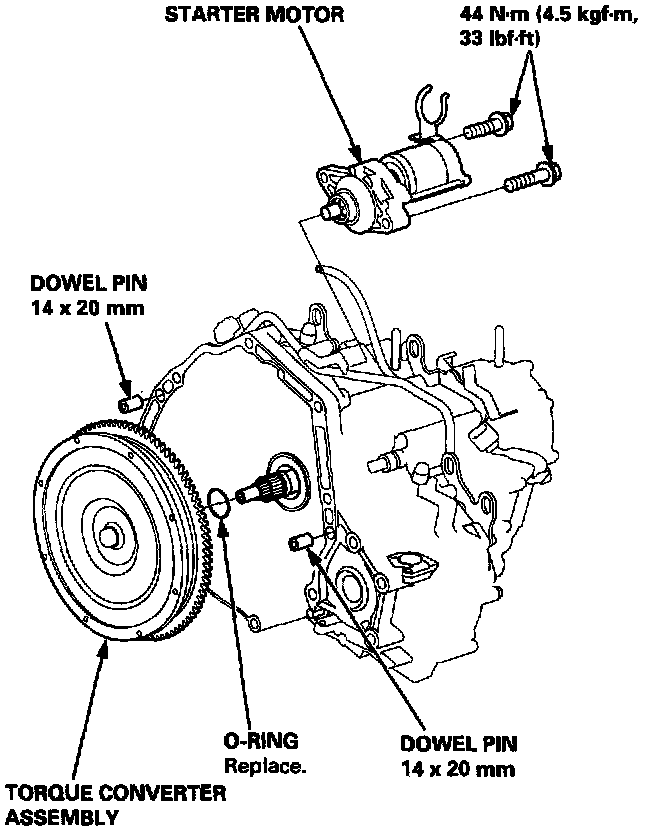 STARTER MOTOR

44 N·m (4.5 kgf·m, 33 lbf·ft)

DOWEL PIN
14 x 20 mm

O-RING
Replace.

DOWEL PIN
14 x 20 mm

TORQUE CONVERTER ASSEMBLY