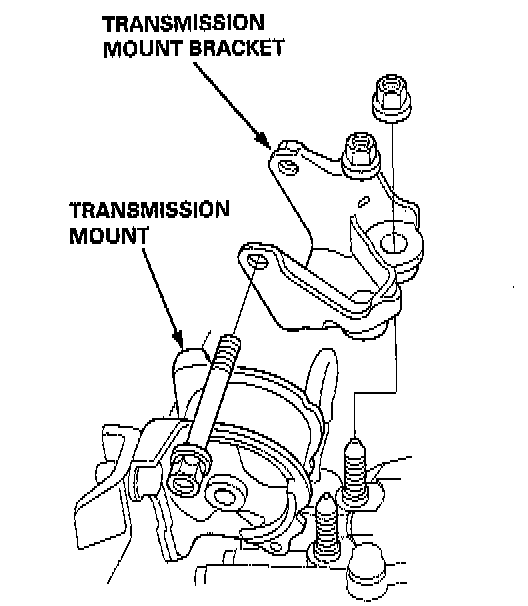 TRANSMISSION MOUNT BRACKET

TRANSMISSION MOUNT